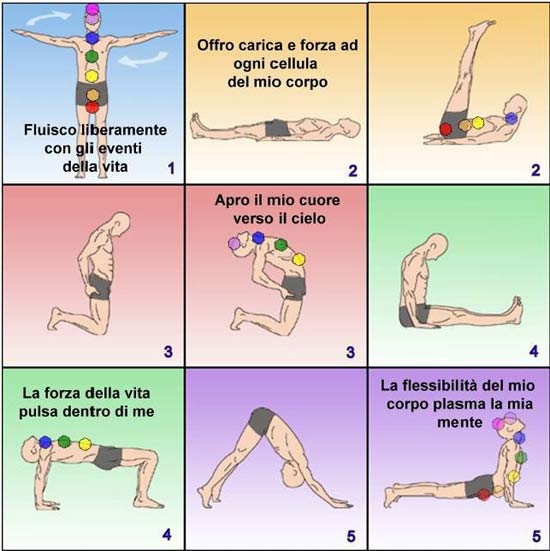 Fluisco liberamente con gli eventi della vita
1

Offro carica e forza ad ogni cellula del mio corpo
2

2

3

Apro il mio cuore verso il cielo
3

4

La forza della vita pulsa dentro di me
4

5

La flessibilità del mio corpo plasma la mia mente
5